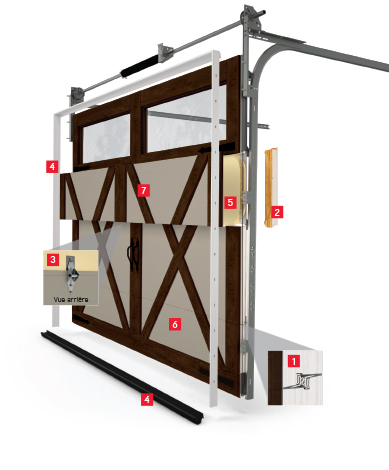 4
7
5
2
3
Vue arrière
6
1
4